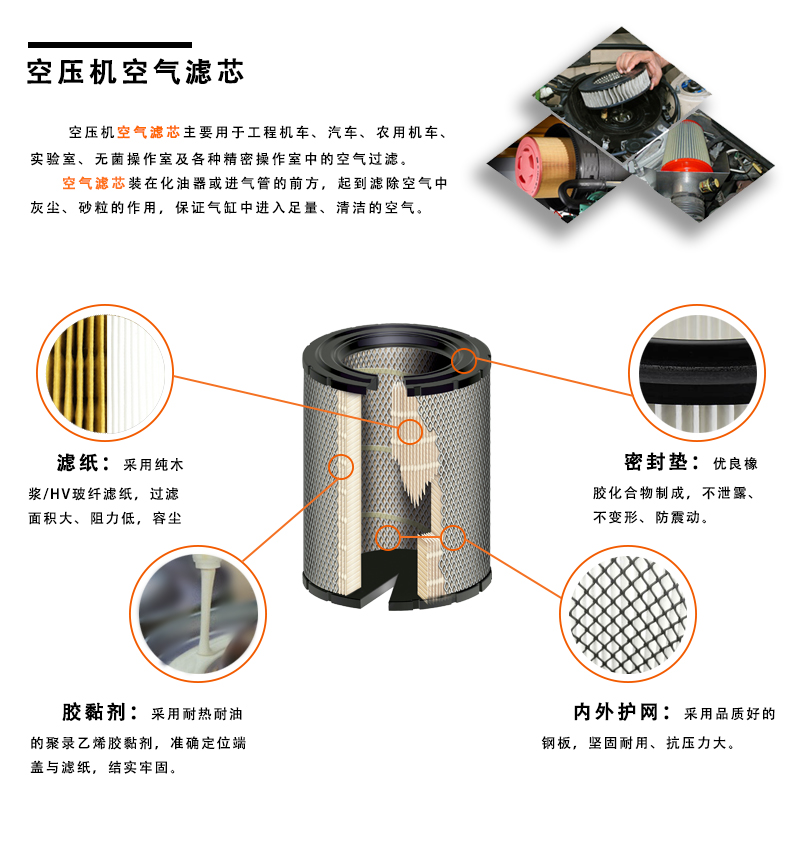 空压机空气滤芯

空压机空气滤芯主要用于工程机车、汽车、农用机车、实验室、无菌操作室及各种精密操作室中的空气过滤。

空气滤芯装在化油器或进气管的前方，起到滤除空气中灰尘、砂粒的作用，保证气缸中进入足量、清洁的空气。

滤纸：采用纯木浆/HV玻纤滤纸，过滤面积大、阻力低，容尘

密封垫：优良橡胶化合物制成，不泄露、不变形、防震动。

胶黏剂：采用耐热耐油的聚录乙烯胶黏剂，准确定位端盖与滤纸，结实牢固。

内外护网：采用品质好的钢板，坚固耐用、抗压力大。